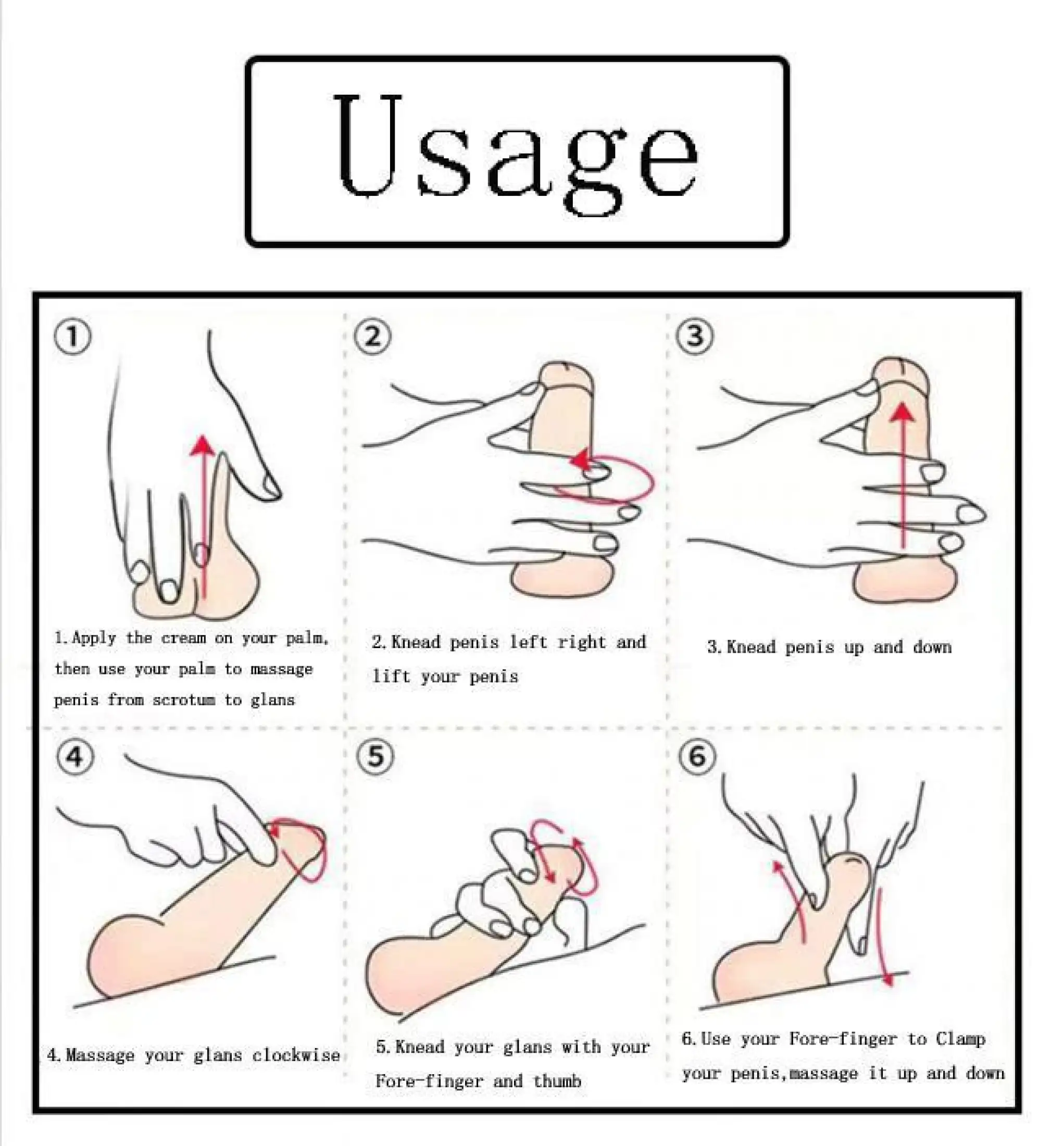 Usage

①

1. Apply the cream on your palm, then use your palm to massage penis from scrotum to glans

②

2. Knead penis left right and lift your penis

③

3. Knead penis up and down

④

4. Massage your glans clockwise

⑤

5. Knead your glans with your Fore-finger and thumb

⑥

6. Use your Fore-finger to Clamp your penis,massage it up and down